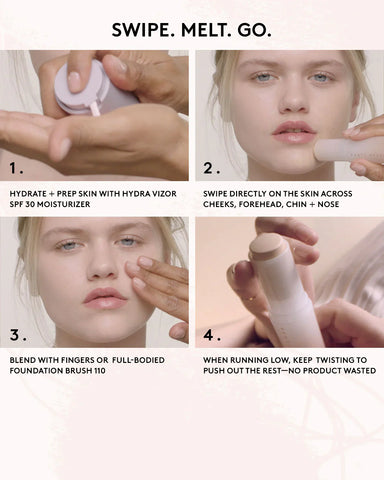 SWIPE. MELT. GO.

1.

HYDRATE + PREP SKIN WITH HYDRA VIZOR SPF 30 MOISTURIZER

2.

SWIPE DIRECTLY ON THE SKIN ACROSS CHEEKS, FOREHEAD, CHIN + NOSE

3.

BLEND WITH FINGERS OR FULL-BODIED FOUNDATION BRUSH 110

4.

WHEN RUNNING LOW, KEEP TWISTING TO PUSH OUT THE REST—NO PRODUCT WASTED