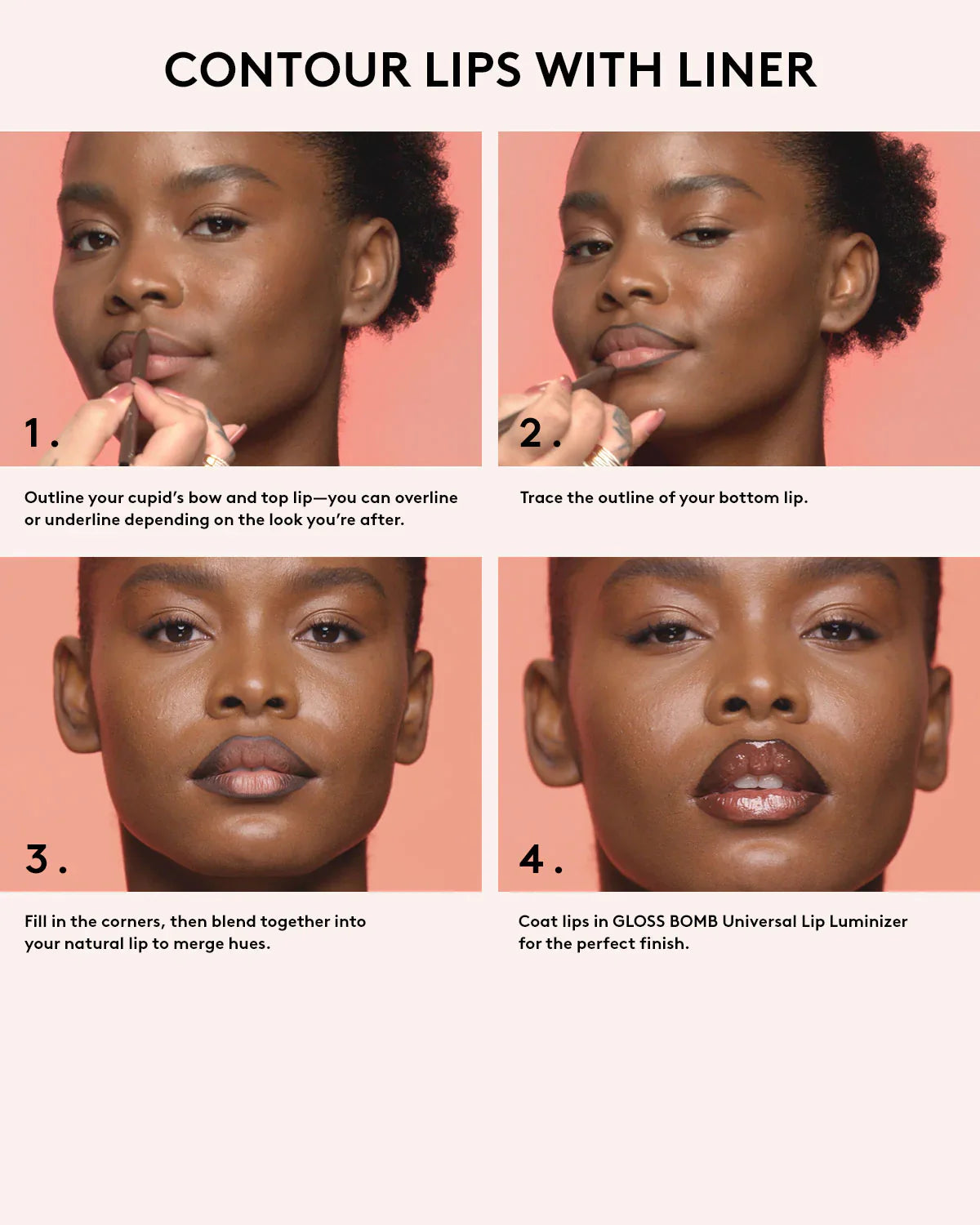 CONTOUR LIPS WITH LINER

1.

Outline your cupid's bow and top lip—you can overline or underline depending on the look you're after.

2.

Trace the outline of your bottom lip.

3.

Fill in the corners, then blend together into your natural lip to merge hues.

4.

Coat lips in GLOSS BOMB Universal Lip Luminizer for the perfect finish.