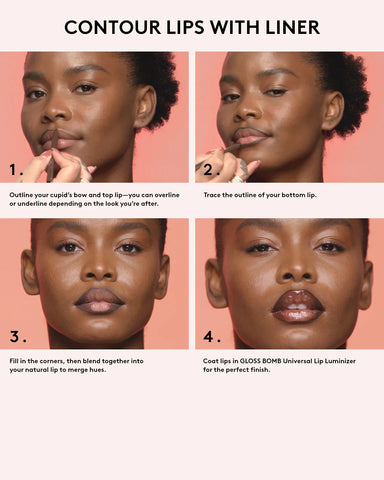 CONTOUR LIPS WITH LINER

1.

Outline your cupid's bow and top lip—you can overline or underline depending on the look you're after.

2.

Trace the outline of your bottom lip.

3.

Fill in the corners, then blend together into your natural lip to merge hues.

4.

Coat lips in GLOSS BOMB Universal Lip Luminizer for the perfect finish.