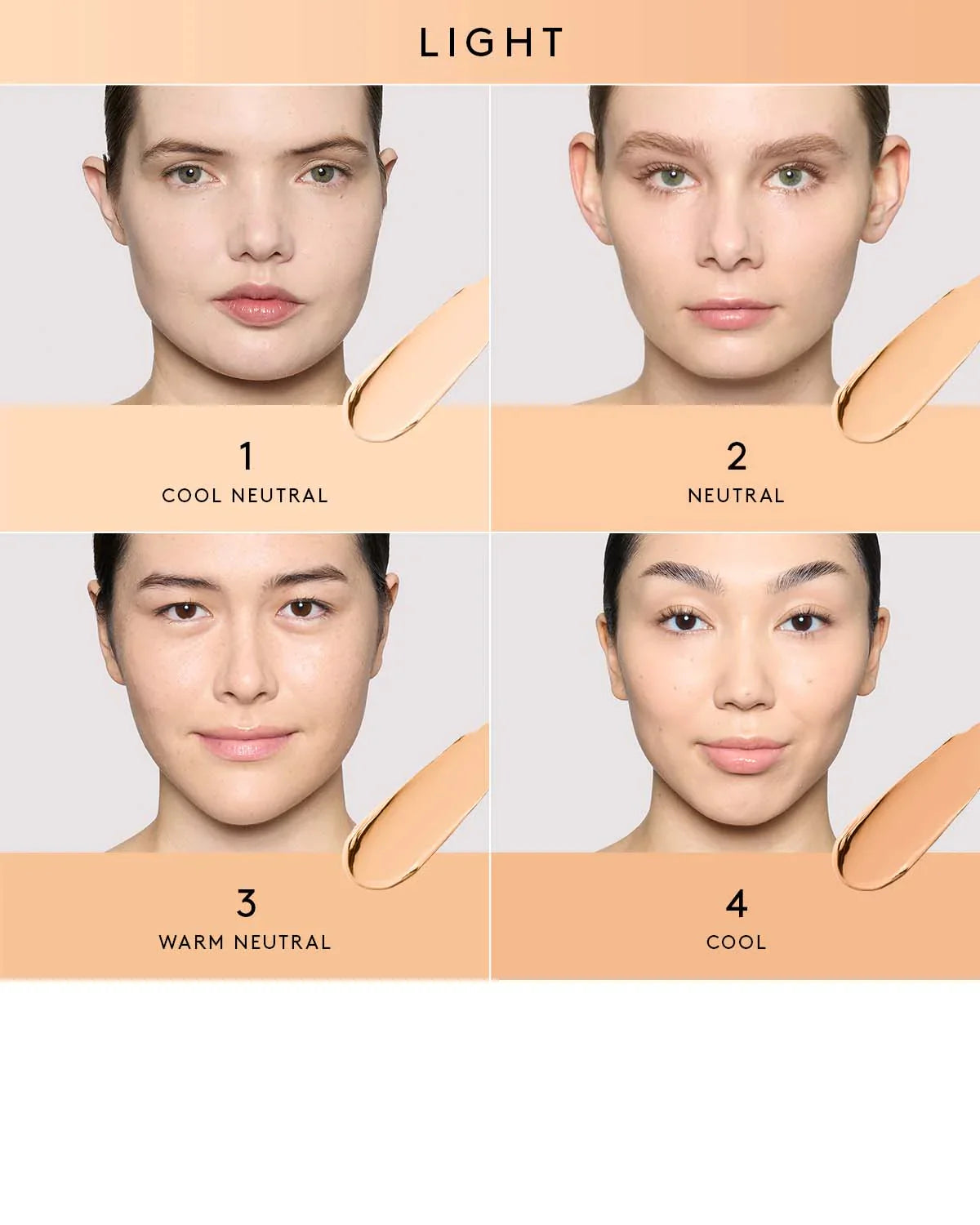 LIGHT

1
COOL NEUTRAL

2
NEUTRAL

3
WARM NEUTRAL

4
COOL