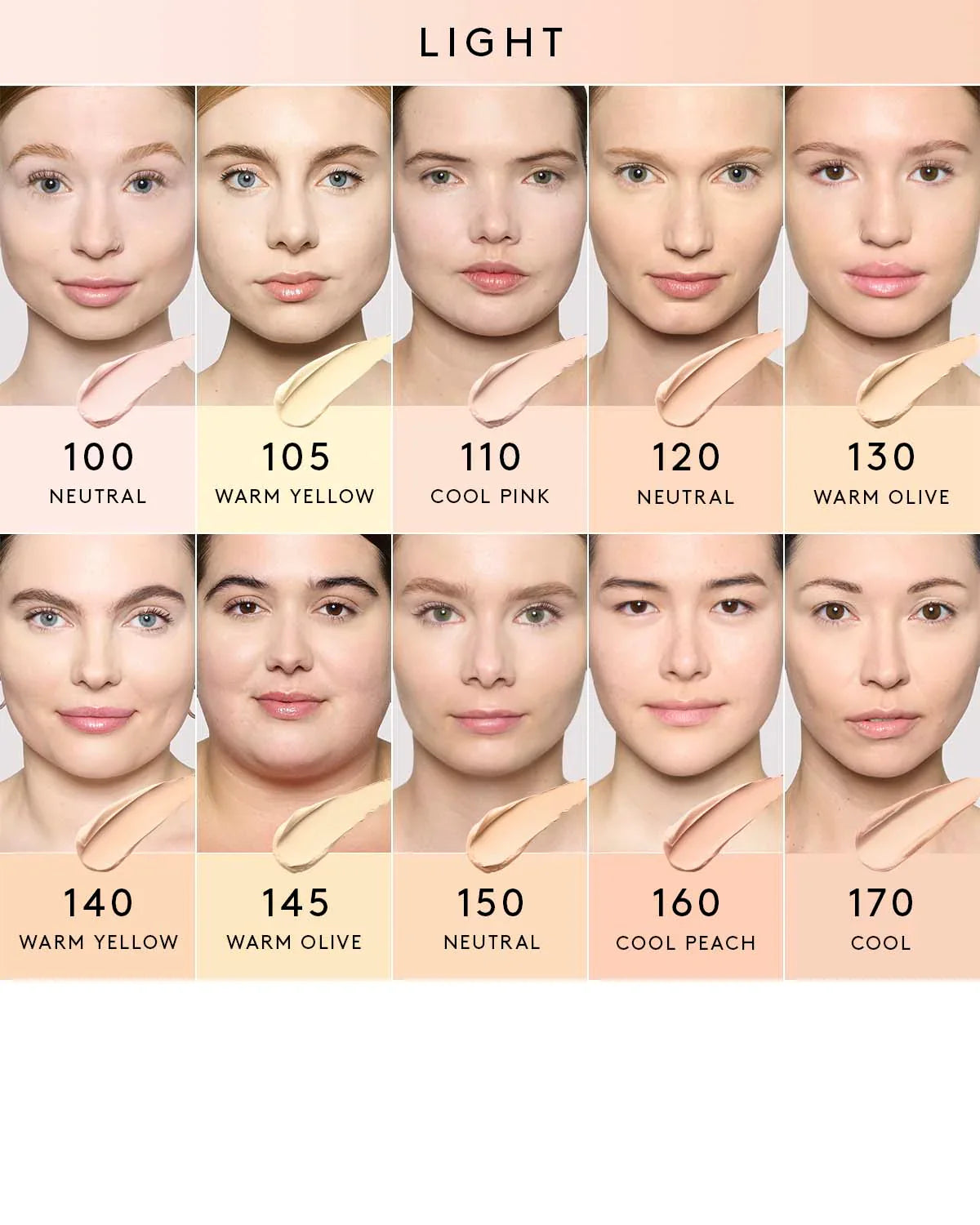 LIGHT

100
NEUTRAL

105
WARM YELLOW

110
COOL PINK

120
NEUTRAL

130
WARM OLIVE

140
WARM YELLOW

145
WARM OLIVE

150
NEUTRAL

160
COOL PEACH

170
COOL