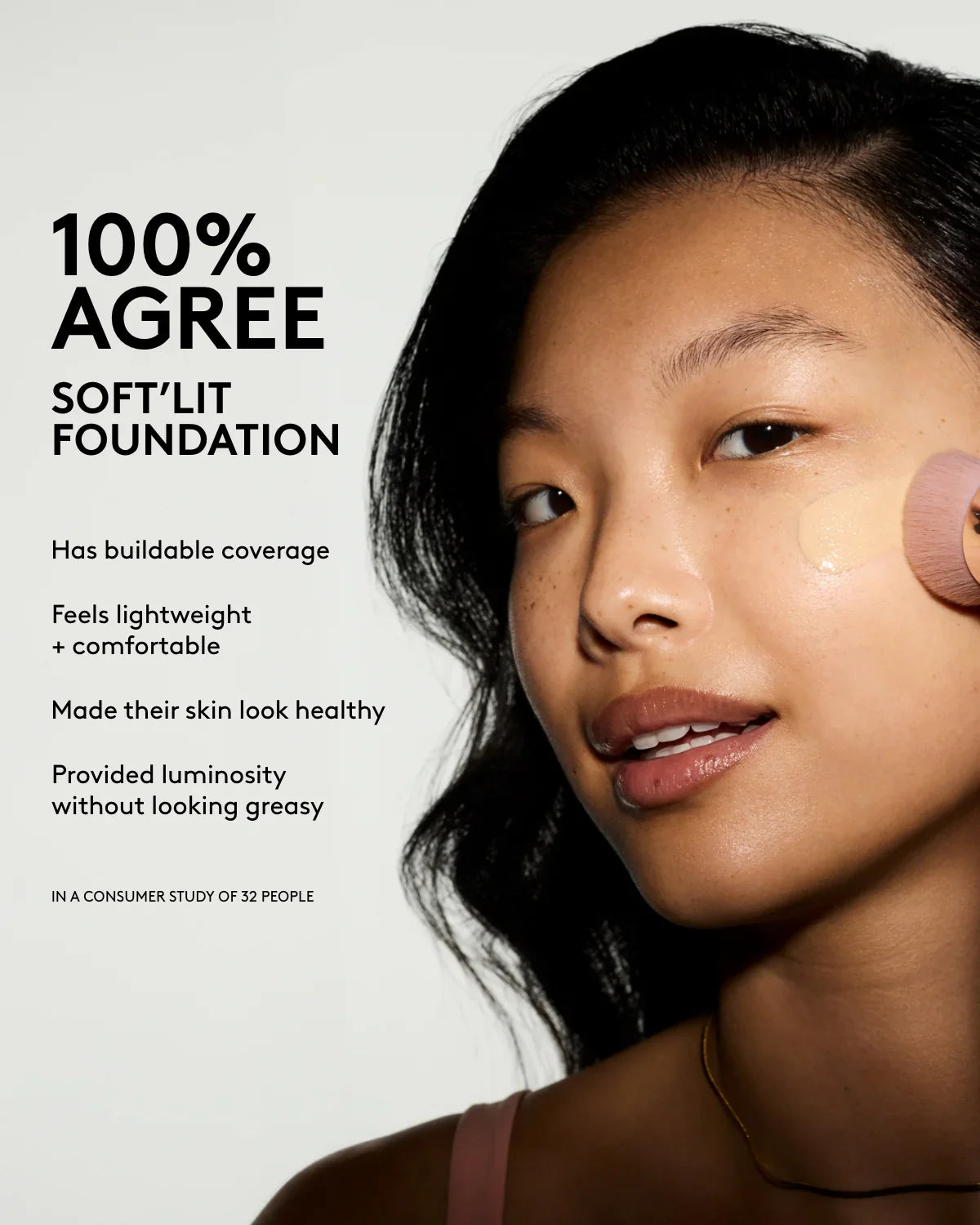 100% AGREE

SOFT'LIT FOUNDATION

Has buildable coverage

Feels lightweight + comfortable

Made their skin look healthy

Provided luminosity without looking greasy

IN A CONSUMER STUDY OF 32 PEOPLE