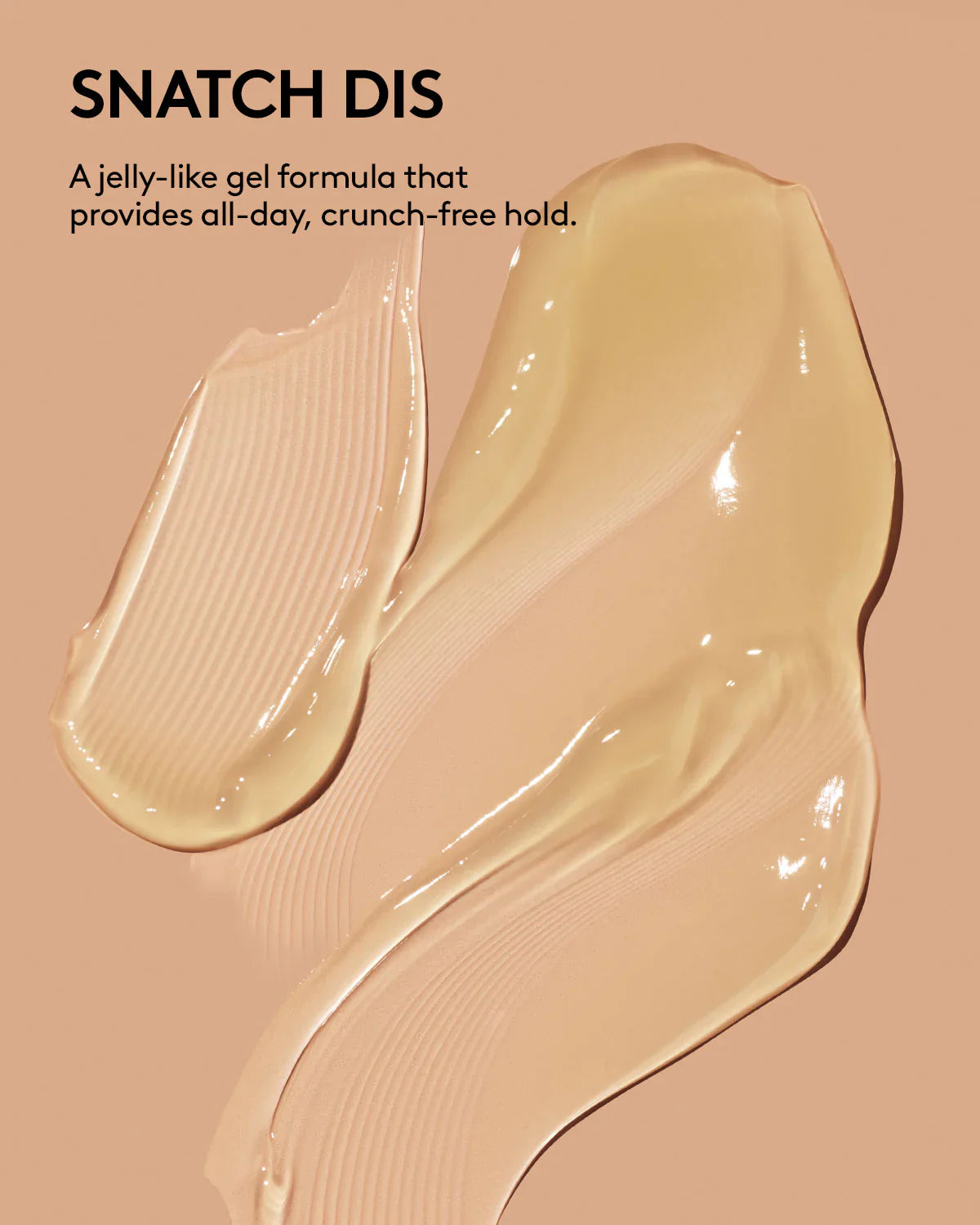 SNATCH DIS

A jelly-like gel formula that provides all-day, crunch-free hold.