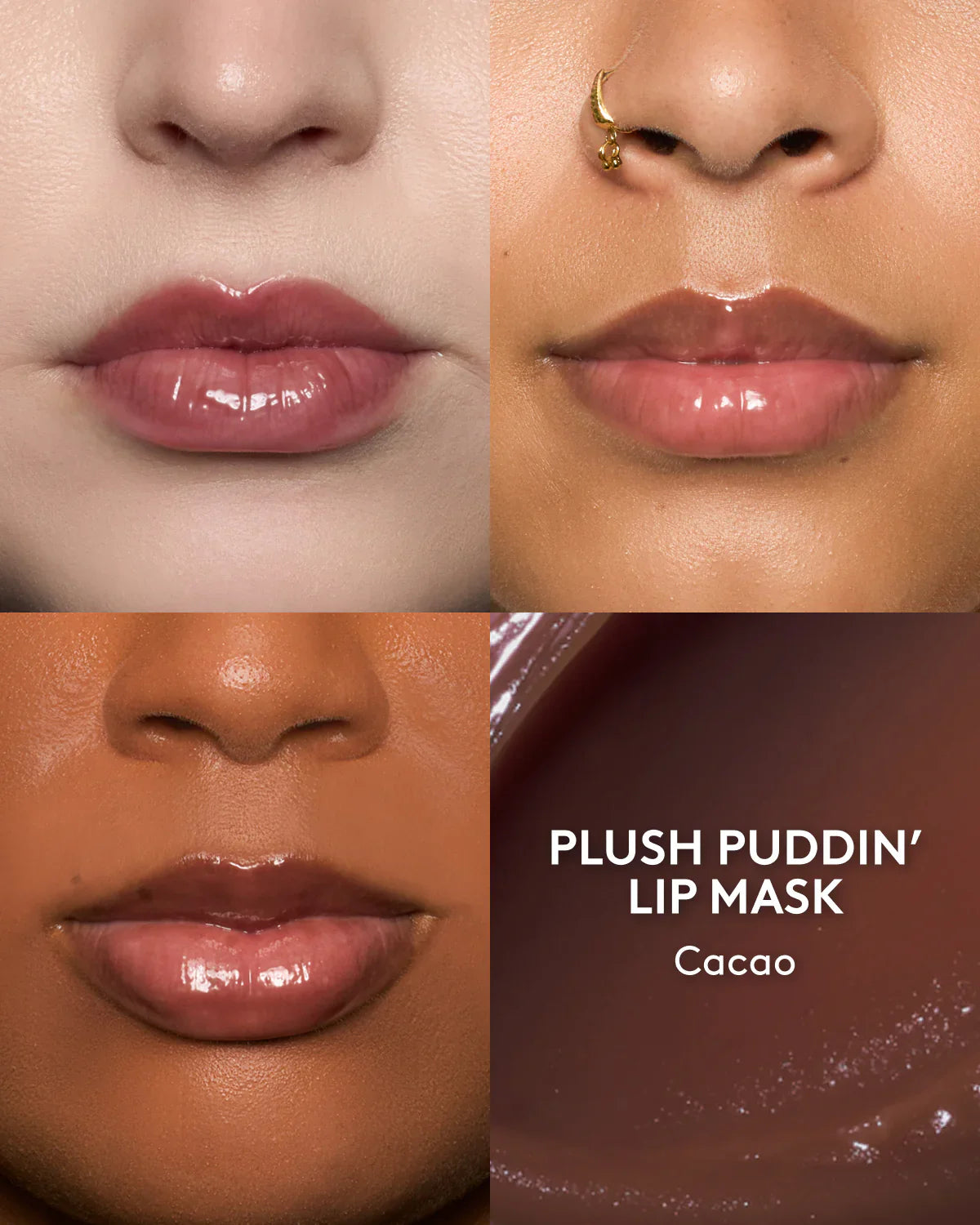 PLUSH PUDDIN' LIP MASK

Cacao