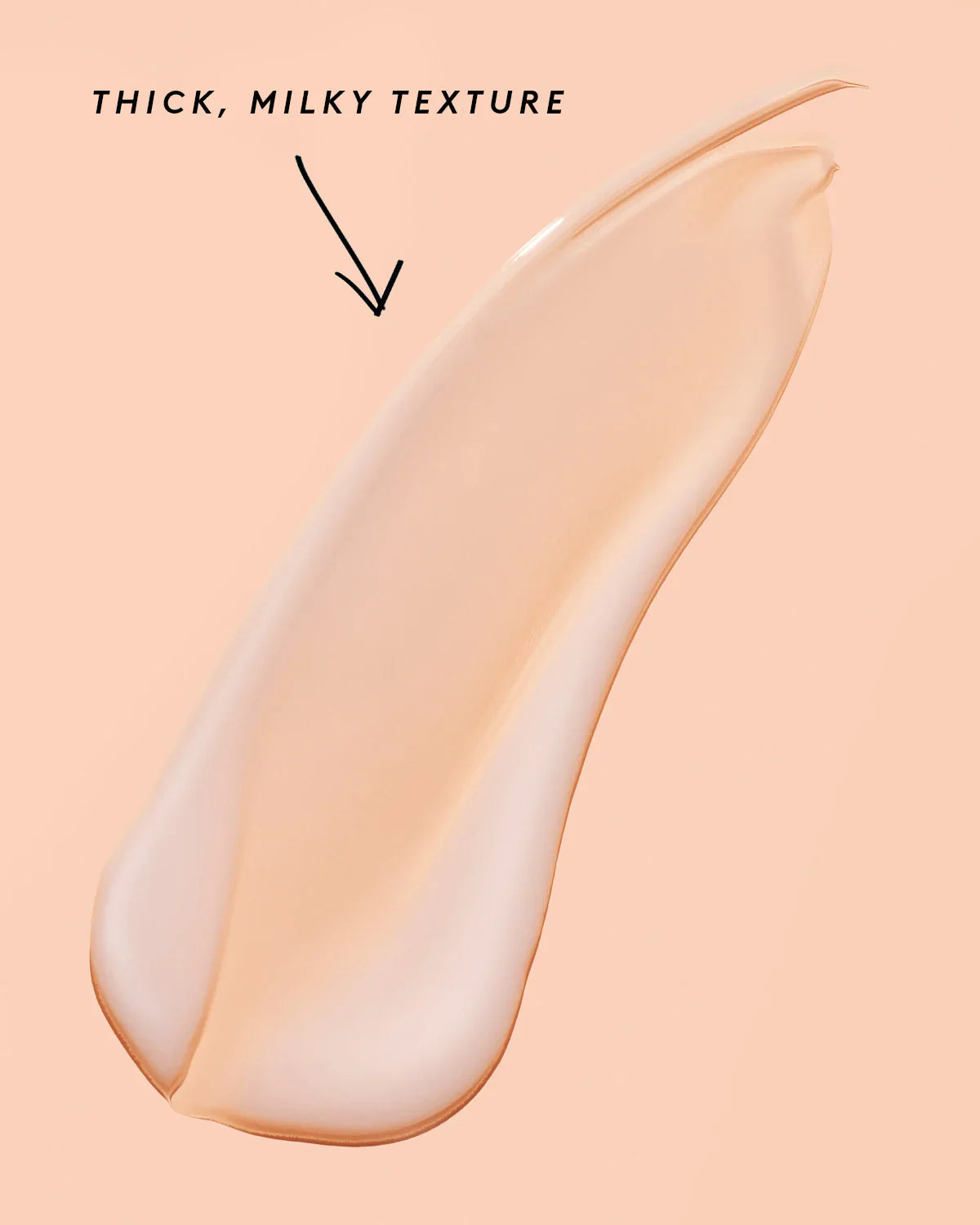 THICK, MILKY TEXTURE